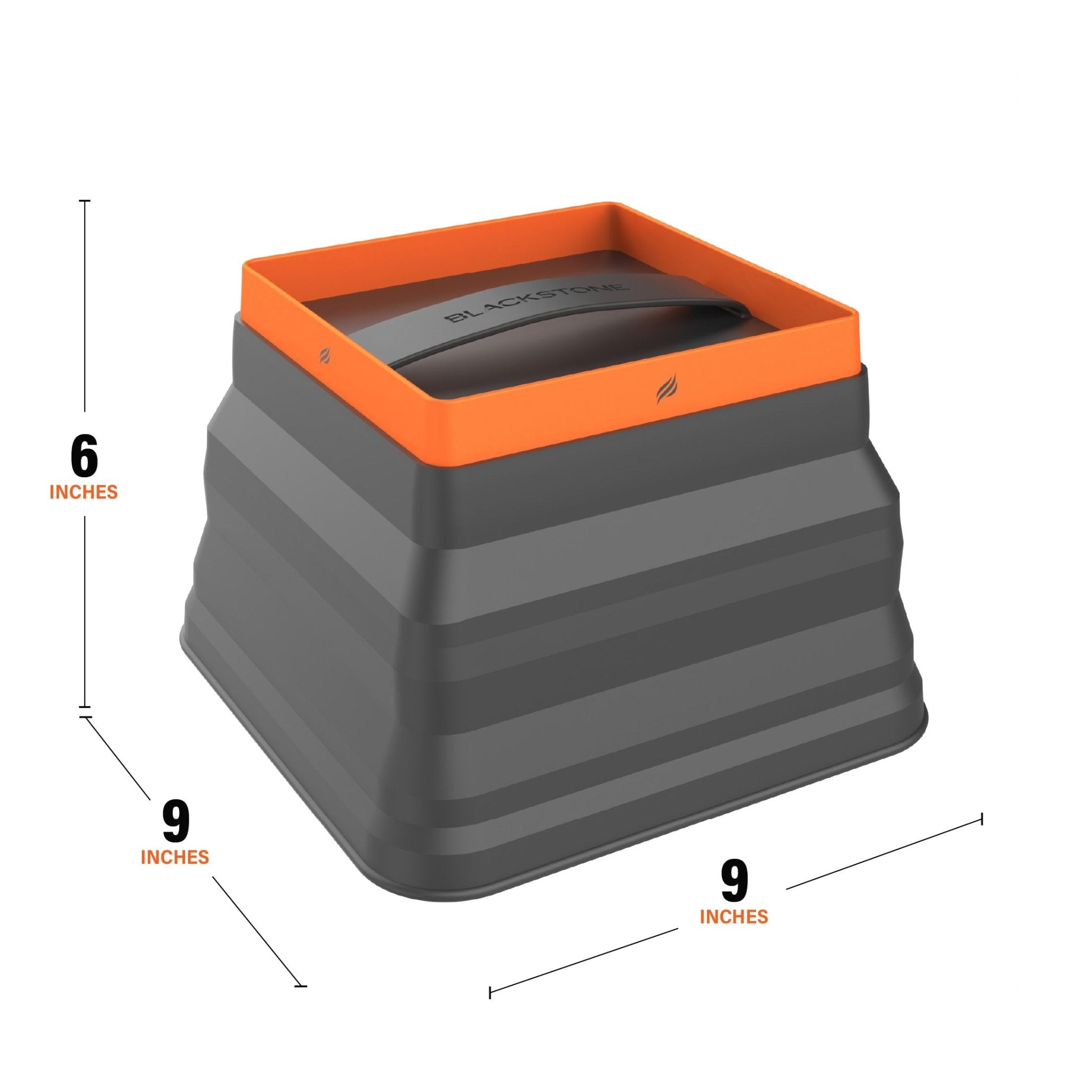 BLACKSTONE

6
INCHES

9
INCHES

9
INCHES