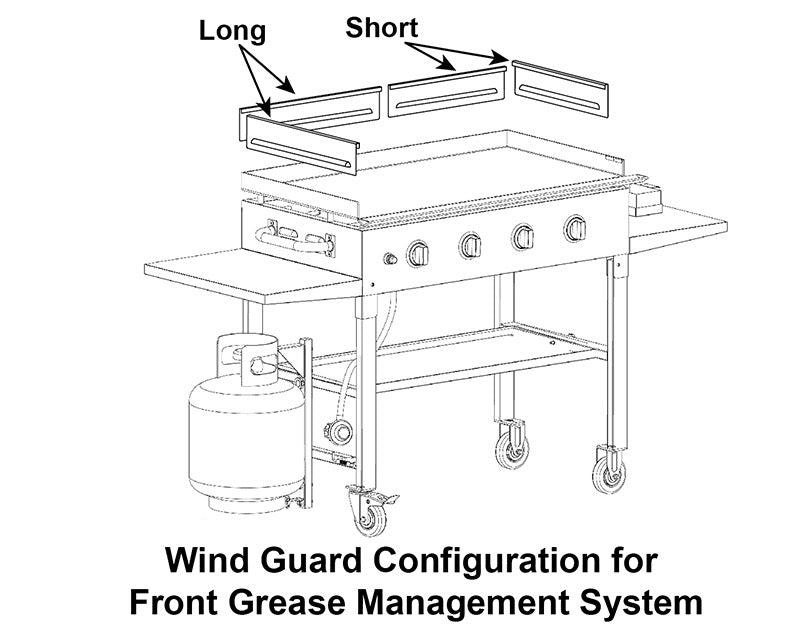 Long

Short

Wind Guard Configuration for Front Grease Management System